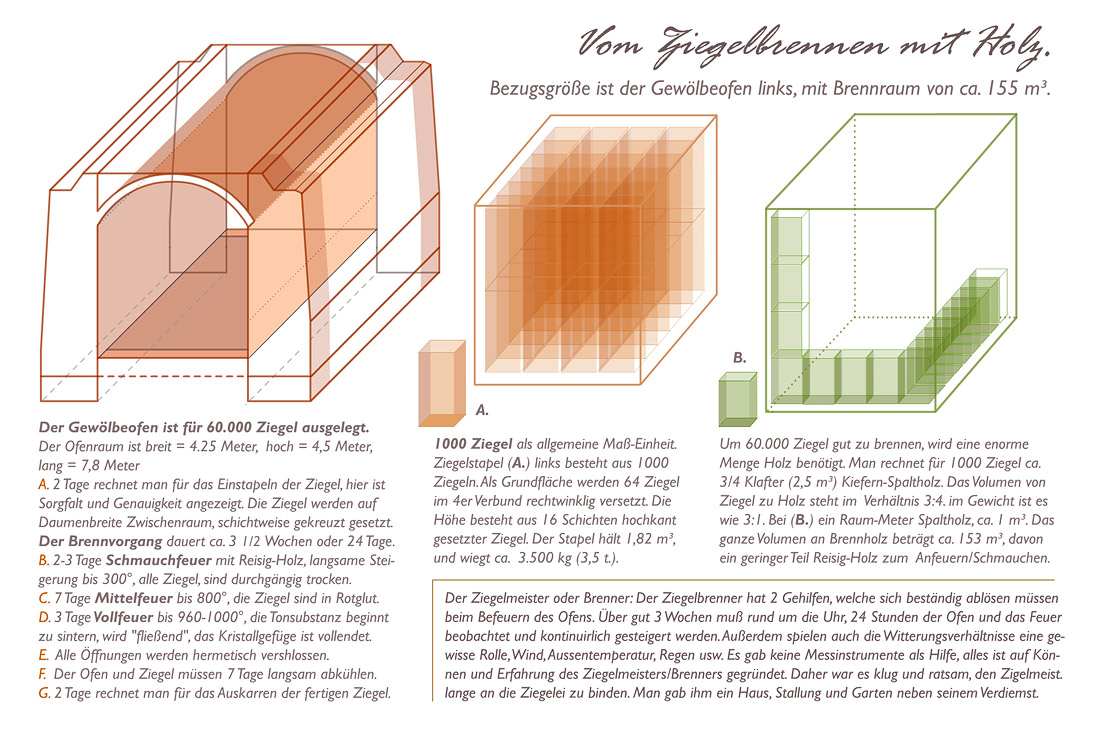 Vom Ziegelbrennen mit Holz.

Bezugsgröße ist der Gewölbeofen links, mit Brennraum von ca. 155 m³.

A.

B.

Der Gewölbeofen ist für 60.000 Ziegel ausgelegt.
Der Ofenraum ist breit = 4.25 Meter, hoch = 4,5 Meter, lang = 7,8 Meter
A. 2 Tage rechnet man für das Einstapeln der Ziegel, hier ist Sorgfalt und Genauigkeit angezeigt. Die Ziegel werden auf Daumenbreite Zwischenraum, schichtweise gekreuzt gesetzt.
Der Brennvorgang dauert ca. 3 1/2 Wochen oder 24 Tage.
B. 2-3 Tage Schmauchfeuer mit Reisig-Holz, langsame Steigerung bis 300°, alle Ziegel, sind durchgängig trocken.
C. 7 Tage Mittelfeuer bis 800°, die Ziegel sind in Rotglut.
D. 3 Tage Vollfeuer bis 960-1000°, die Tonsubstanz beginnt zu sintern, wird "fließend", das Kristallgefüge ist vollendet.
E. Alle Öffnungen werden hermetisch vershlossen.
F. Der Ofen und Ziegel müssen 7 Tage langsam abkühlen.
G. 2 Tage rechnet man für das Auskarren der fertigen Ziegel.

1000 Ziegel als allgemeine Maß-Einheit. Ziegelstapel (A.) links besteht aus 1000 Ziegeln. Als Grundfläche werden 64 Ziegel im 4er Verbund rechtwinklig versetzt. Die Höhe besteht aus 16 Schichten hochkant gesetzter Ziegel. Der Stapel hält 1,82 m³, und wiegt ca. 3.500 kg (3,5 t.).

Um 60.000 Ziegel gut zu brennen, wird eine enorme Menge Holz benötigt. Man rechnet für 1000 Ziegel ca. 3/4 Klafter (2,5 m³) Kiefern-Spaltholz. Das Volumen von Ziegel zu Holz steht im Verhältnis 3:4. im Gewicht ist es wie 3:1. Bei (B.) ein Raum-Meter Spaltholz, ca. 1 m³. Das ganze Volumen an Brennholz beträgt ca. 153 m³, davon ein geringer Teil Reisig-Holz zum Anfeuern/Schmauchen.

Der Ziegelmeister oder Brenner: Der Ziegelbrenner hat 2 Gehilfen, welche sich beständig ablösen müssen beim Befeuern des Ofens. Über gut 3 Wochen muß rund um die Uhr, 24 Stunden der Ofen und das Feuer beobachtet und kontinuirlich gesteigert werden. Außerdem spielen auch die Witterungsverhältnisse eine gewisse Rolle, Wind, Aussentemperatur, Regen usw. Es gab keine Messinstrumente als Hilfe, alles ist auf Können und Erfahrung des Ziegelmeisters/Brenners gegründet. Daher war es klug und ratsam, den Zigelmeist. lange an die Ziegelei zu binden. Man gab ihm ein Haus, Stallung und Garten neben seinem Verdiemst.